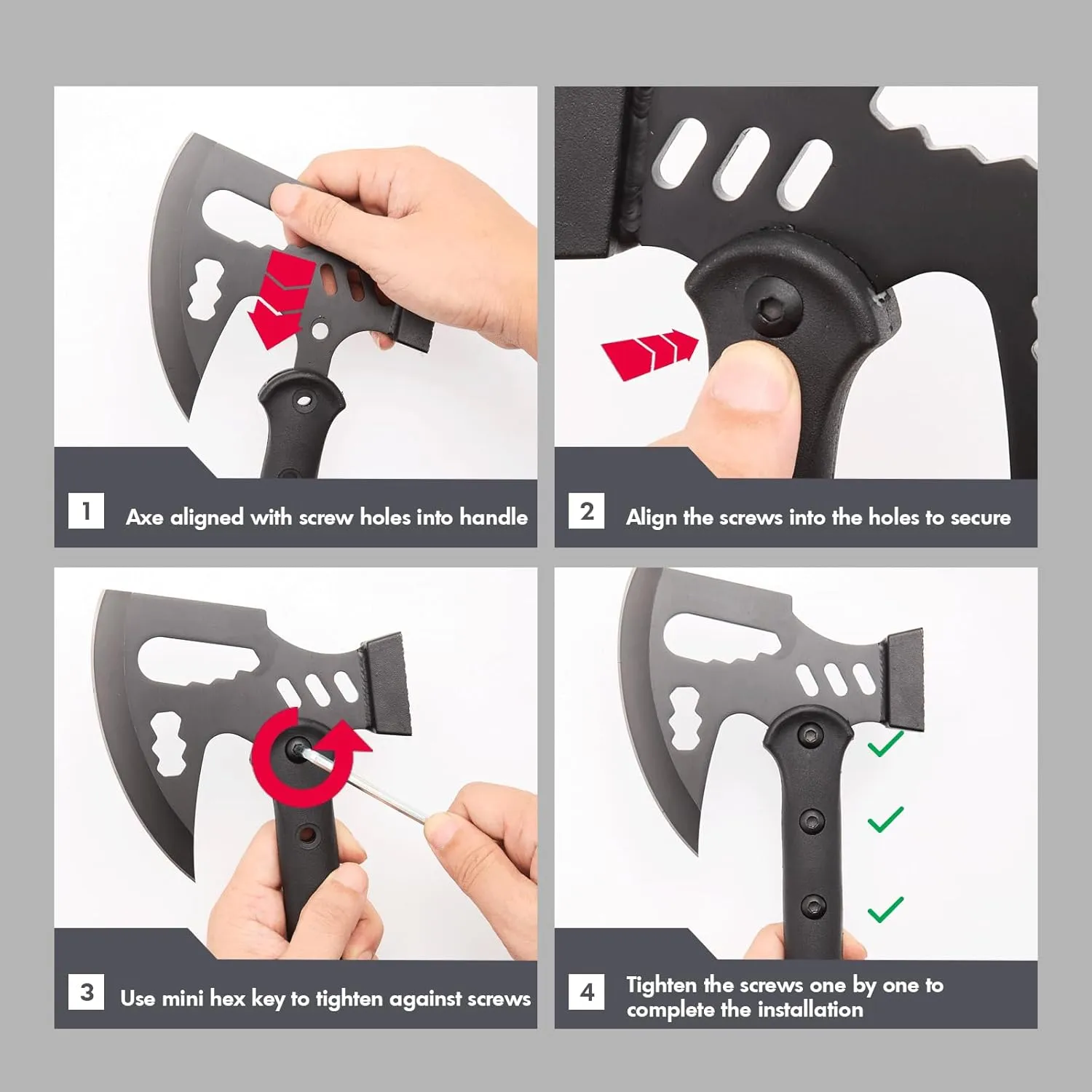 1 Axe aligned with screw holes into handle

2 Align the screws into the holes to secure

3 Use mini hex key to tighten against screws

4 Tighten the screws one by one to complete the installation