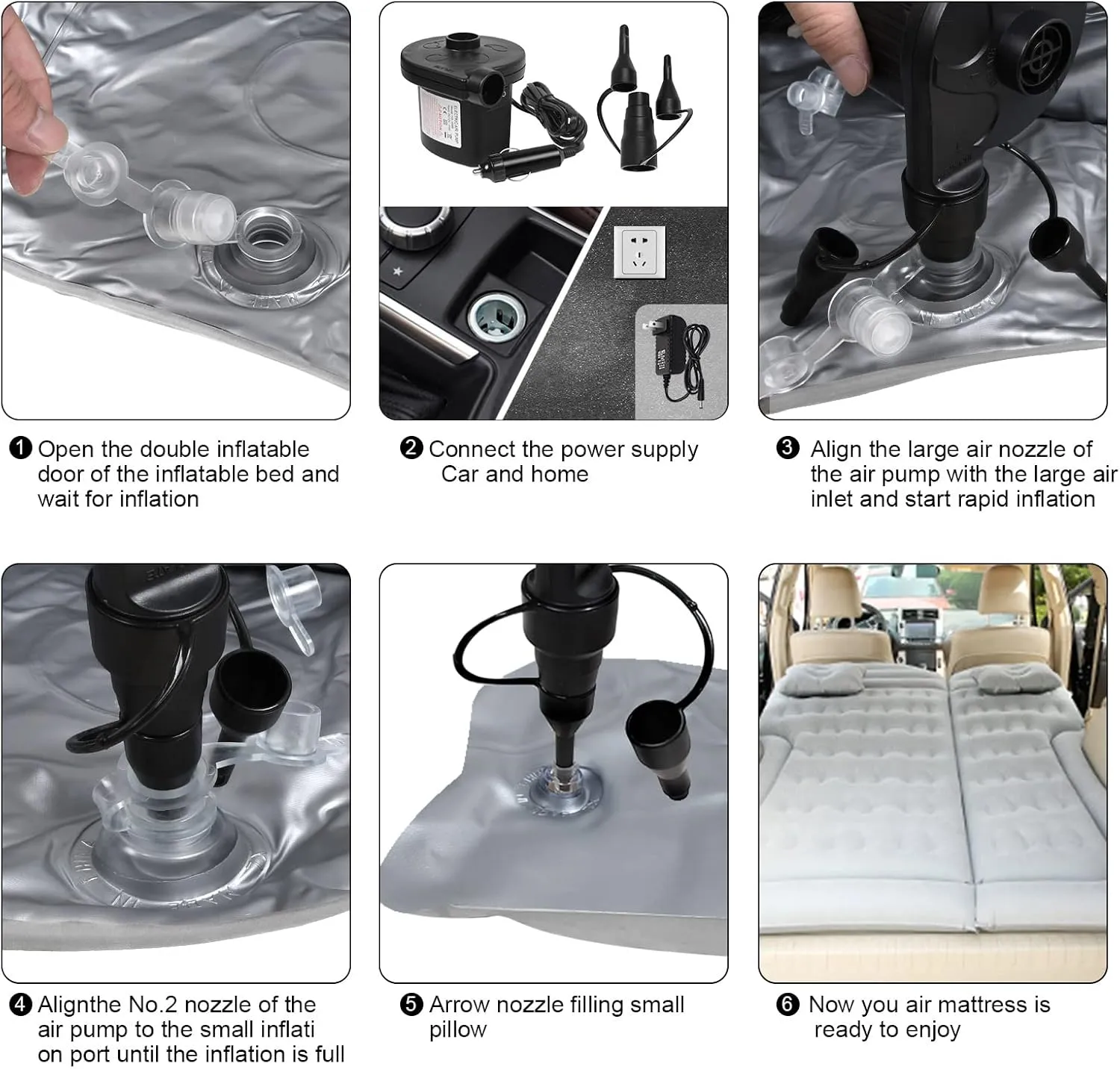 ❶ Open the double inflatable door of the inflatable bed and wait for inflation

❷ Connect the power supply Car and home

❸ Align the large air nozzle of the air pump with the large air inlet and start rapid inflation

❹ Alignthe No.2 nozzle of the air pump to the small inflati on port until the inflation is full

❺ Arrow nozzle filling small pillow

❻ Now you air mattress is ready to enjoy