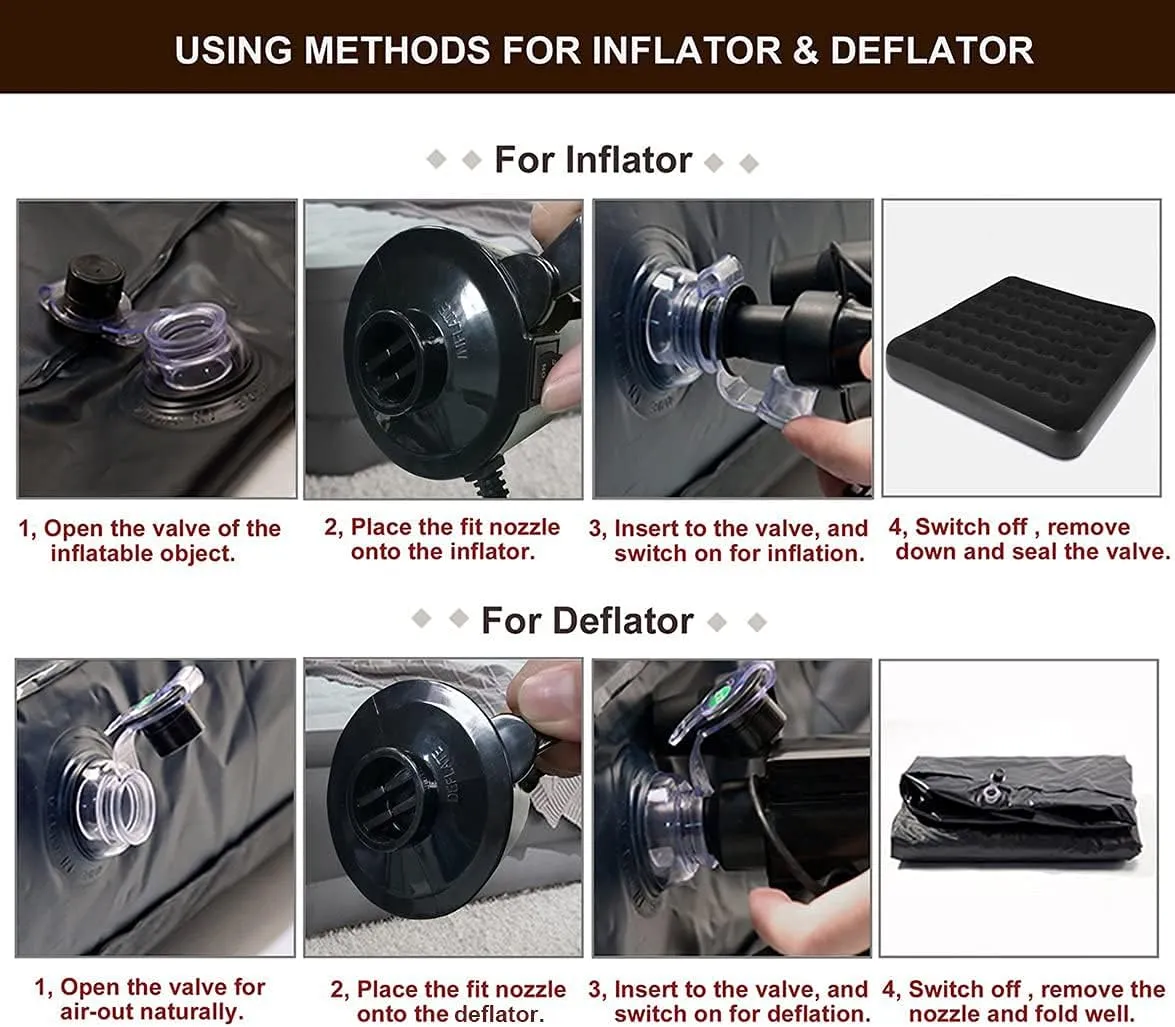 USING METHODS FOR INFLATOR & DEFLATOR

For Inflator

INFLATE

1, Open the valve of the inflatable object.

2, Place the fit nozzle onto the inflator.

3, Insert to the valve, and switch on for inflation.

4, Switch off , remove down and seal the valve.

For Deflator

DEFLATE

1, Open the valve for air-out naturally.

2, Place the fit nozzle onto the deflator.

3, Insert to the valve, and switch on for deflation.

4, Switch off , remove the nozzle and fold well.