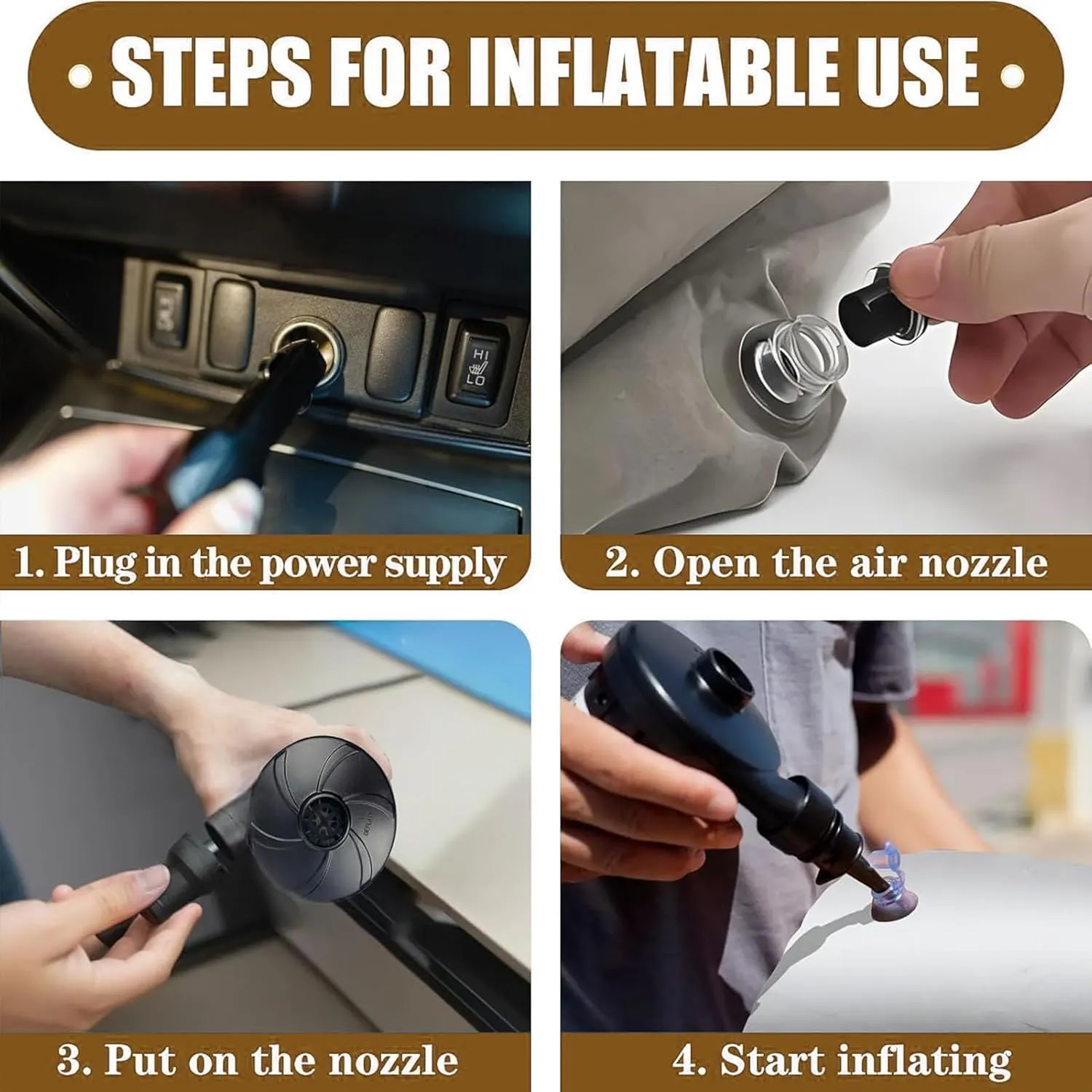 STEPS FOR INFLATABLE USE

HI
LO

1. Plug in the power supply

2. Open the air nozzle

3. Put on the nozzle

4. Start inflating