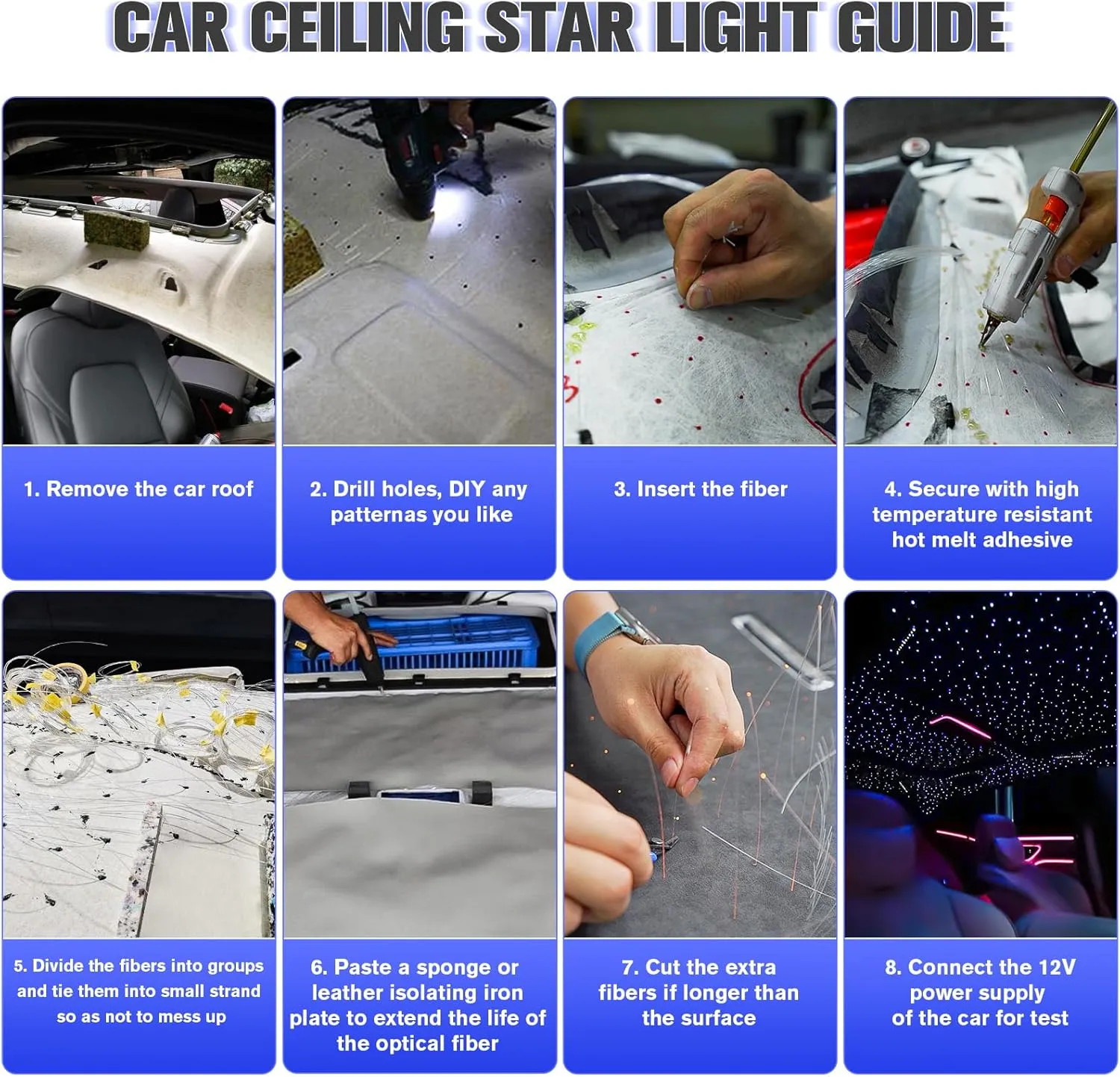 CAR CEILING STAR LIGHT GUIDE

1. Remove the car roof

2. Drill holes, DIY any patternas you like

3. Insert the fiber

4. Secure with high temperature resistant hot melt adhesive

5. Divide the fibers into groups and tie them into small strand so as not to mess up

6. Paste a sponge or leather isolating iron plate to extend the life of the optical fiber

7. Cut the extra fibers if longer than the surface

8. Connect the 12V power supply of the car for test